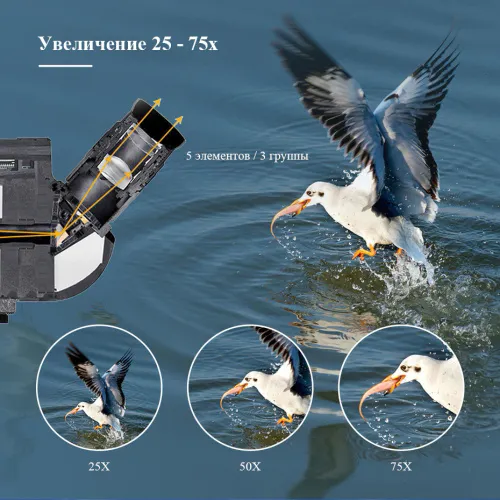 Увеличение 25 - 75x

5 элементов / 3 группы

25X

50X

75X