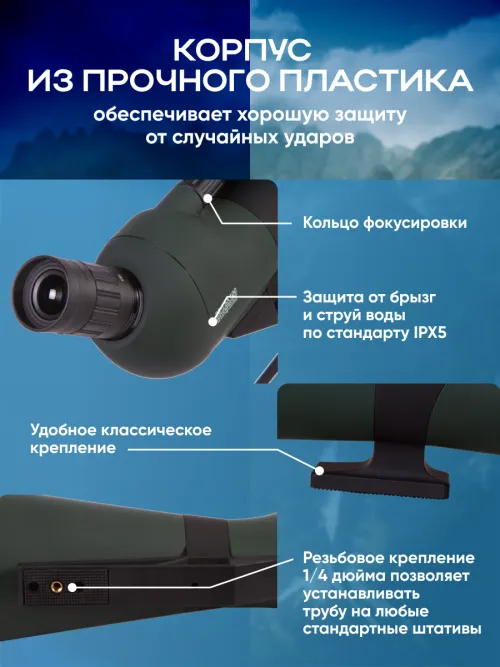 КОРПУС
ИЗ ПРОЧНОГО ПЛАСТИКА

обеспечивает хорошую защиту от случайных ударов

Кольцо фокусировки

Защита от брызг и струй воды по стандарту IPX5

Удобное классическое крепление

Резьбовое крепление 1/4 дюйма позволяет устанавливать трубу на любые стандартные штативы